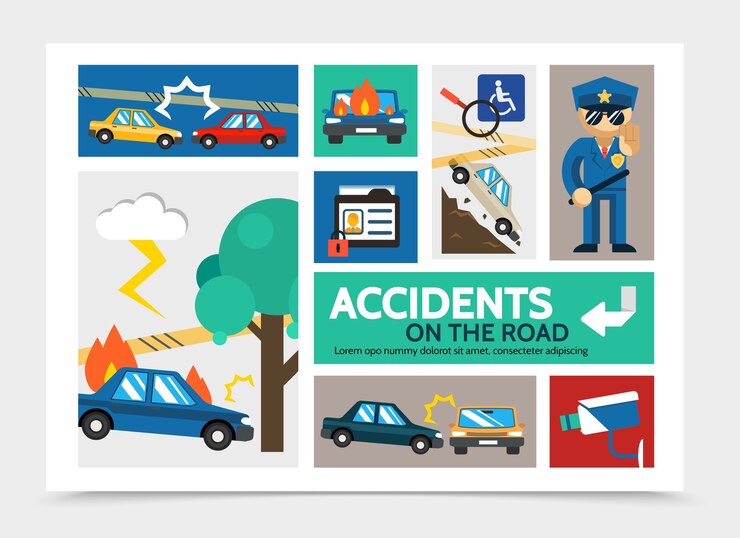 ACCIDENTS
ON THE ROAD
Lorem opo nummy dolorot sit amet, consecteter adipiscing