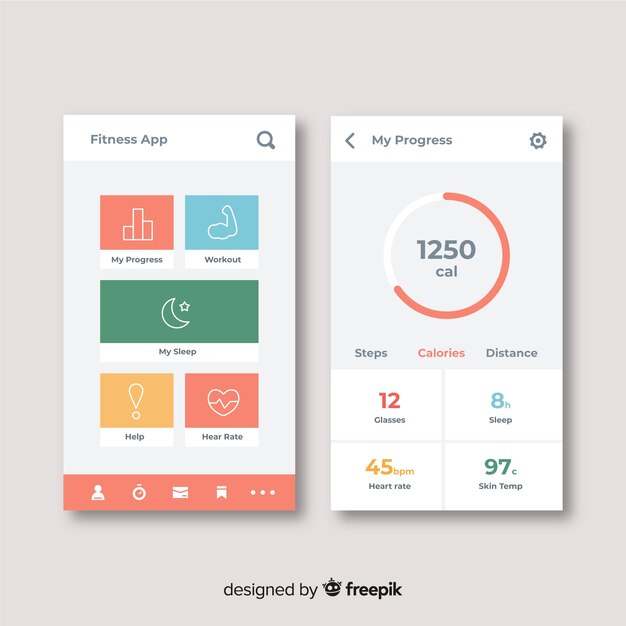 Fitness App

My Progress

Workout

My Sleep

Help

Hear Rate

My Progress

1250
cal

Steps Calories Distance

12
Glasses

8h
Sleep

45bpm
Heart rate

97c
Skin Temp

designed by freepik