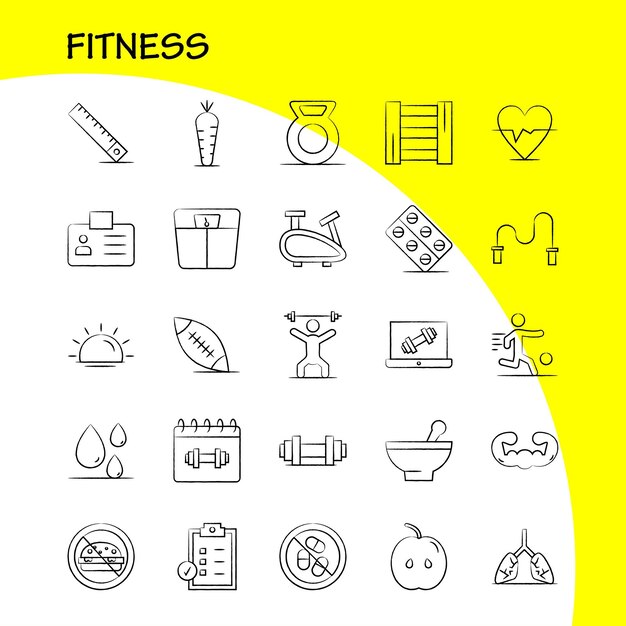 FITNESS