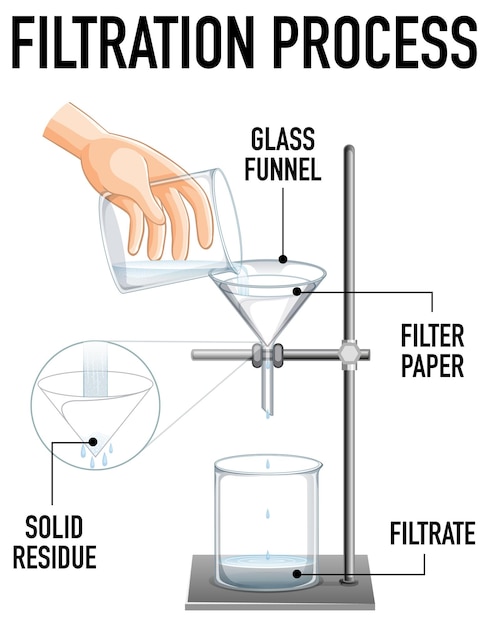 FILTRATION PROCESS

GLASS FUNNEL

FILTER PAPER

SOLID RESIDUE

FILTRATE