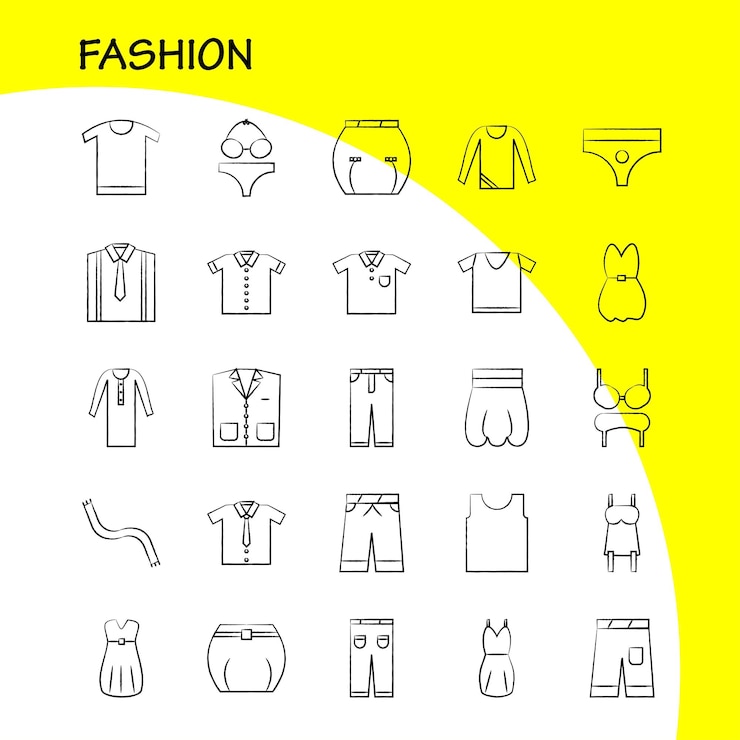 FASHION