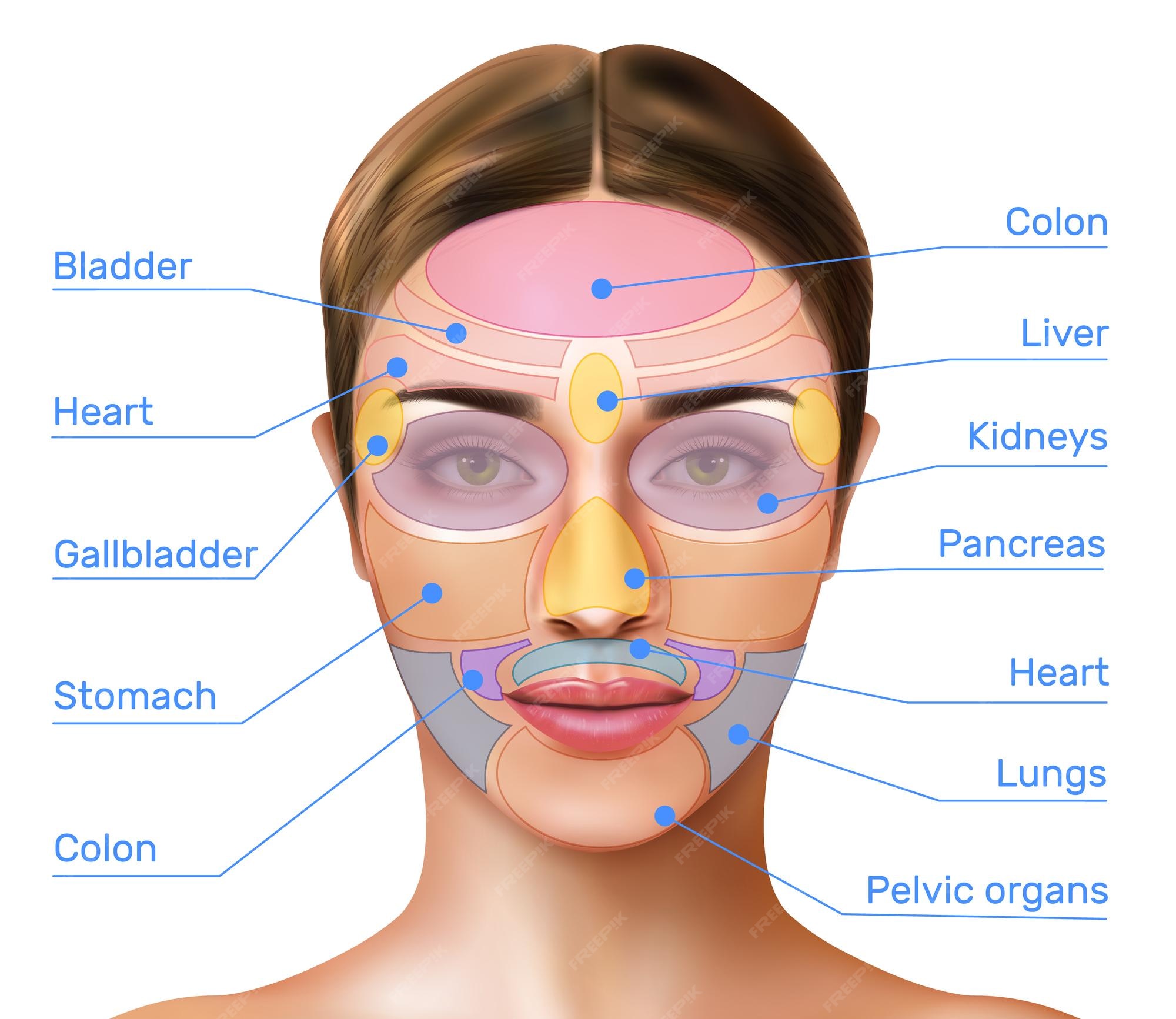 Bladder

Heart

Gallbladder

Stomach

Colon

Colon

Liver

Kidneys

Pancreas

Heart

Lungs

Pelvic organs

FREEPIK