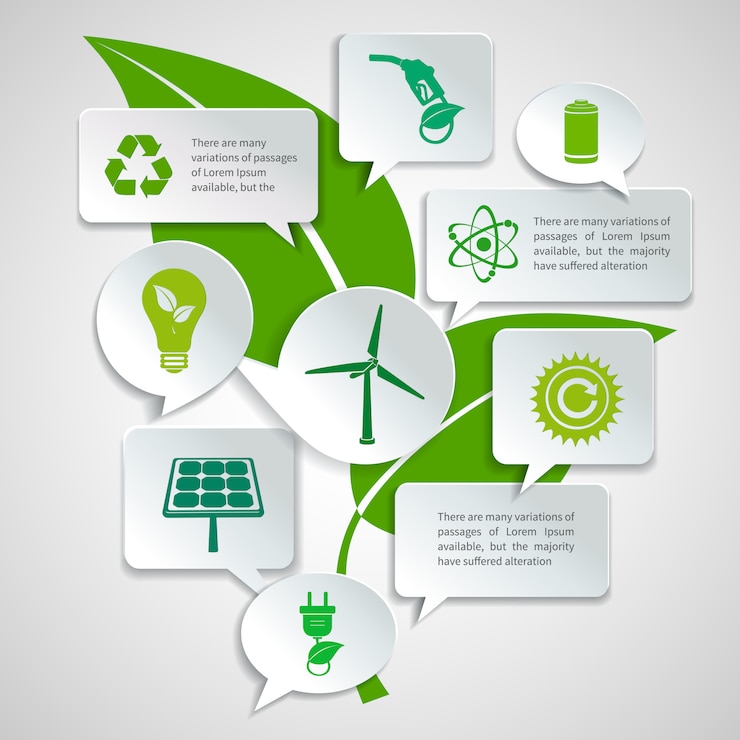 There are many variations of passages of Lorem Ipsum available, but the

There are many variations of passages of Lorem Ipsum available, but the majority have suffered alteration

There are many variations of passages of Lorem Ipsum available, but the majority have suffered alteration