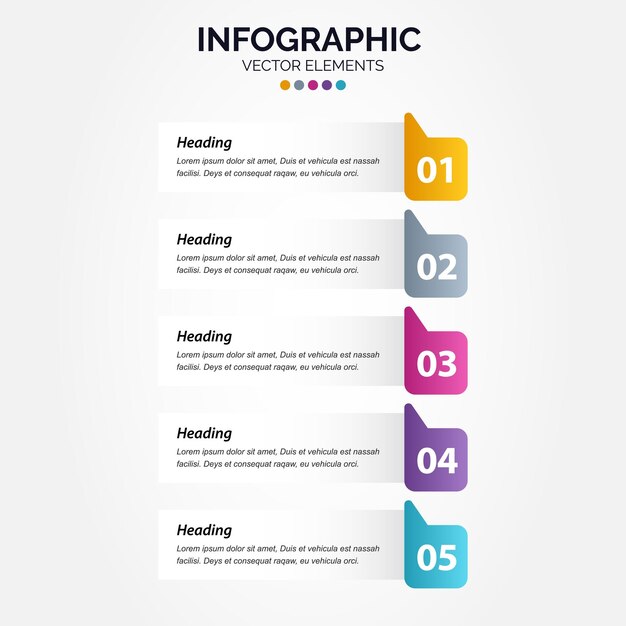 INFOGRAPHIC
VECTOR ELEMENTS

Heading
Lorem ipsum dolor sit amet, Duis et vehicula est nassah facilisi. Deys et consequat raqaw, eu vehicula orci.

01

Heading
Lorem ipsum dolor sit amet, Duis et vehicula est nassah facilisi. Deys et consequat raqaw, eu vehicula orci.

02

Heading
Lorem ipsum dolor sit amet, Duis et vehicula est nassah facilisi. Deys et consequat raqaw, eu vehicula orci.

03

Heading
Lorem ipsum dolor sit amet, Duis et vehicula est nassah facilisi. Deys et consequat raqaw, eu vehicula orci.

04

Heading
Lorem ipsum dolor sit amet, Duis et vehicula est nassah facilisi. Deys et consequat raqaw, eu vehicula orci.

05