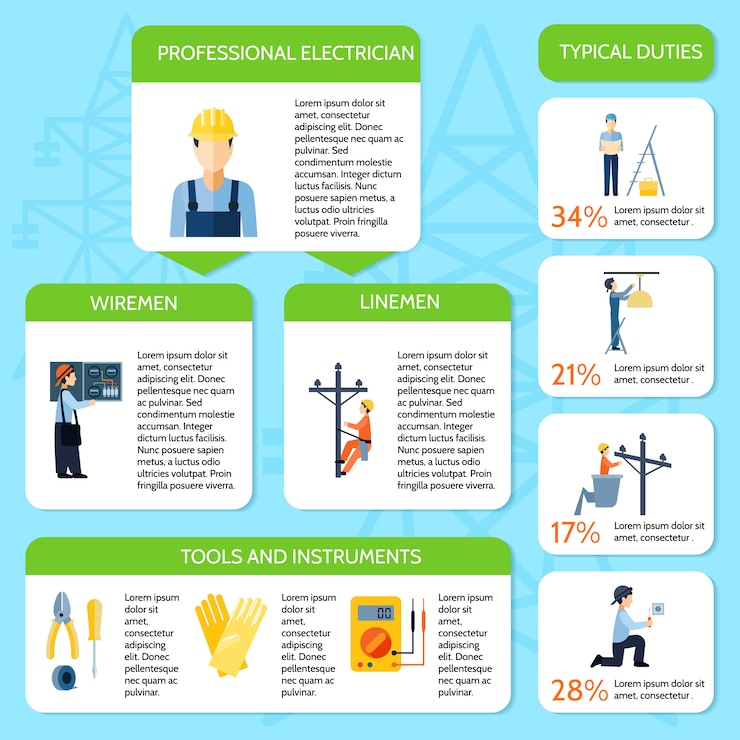 PROFESSIONAL ELECTRICIAN

Lorem ipsum dolor sit amet, consectetur adipiscing elit. Donec pellentesque nec quam ac pulvinar. Sed condimentum molestie accumsan. Integer dictum luctus facilisis. Nunc posuere sapien metus, a luctus odio ultricies volutpat. Proin fringilla posuere viverra.

WIREMEN

Lorem ipsum dolor sit amet, consectetur adipiscing elit. Donec pellentesque nec quam ac pulvinar. Sed condimentum molestie accumsan. Integer dictum luctus facilisis. Nunc posuere sapien metus, a luctus odio ultricies volutpat. Proin fringilla posuere viverra.

LINEMEN

Lorem ipsum dolor sit amet, consectetur adipiscing elit. Donec pellentesque nec quam ac pulvinar. Sed condimentum molestie accumsan. Integer dictum luctus facilisis. Nunc posuere sapien metus, a luctus odio ultricies volutpat. Proin fringilla posuere viverra.

TOOLS AND INSTRUMENTS

Lorem ipsum dolor sit amet, consectetur adipiscing elit. Donec pellentesque nec quam ac pulvinar.

Lorem ipsum dolor sit amet, consectetur adipiscing elit. Donec pellentesque nec quam ac pulvinar.

00

Lorem ipsum dolor sit amet, consectetur adipiscing elit. Donec pellentesque nec quam ac pulvinar.

TYPICAL DUTIES

34% Lorem ipsum dolor sit amet, consectetur .

21% Lorem ipsum dolor sit amet, consectetur .

17% Lorem ipsum dolor sit amet, consectetur .

28% Lorem ipsum dolor sit amet, consectetur .