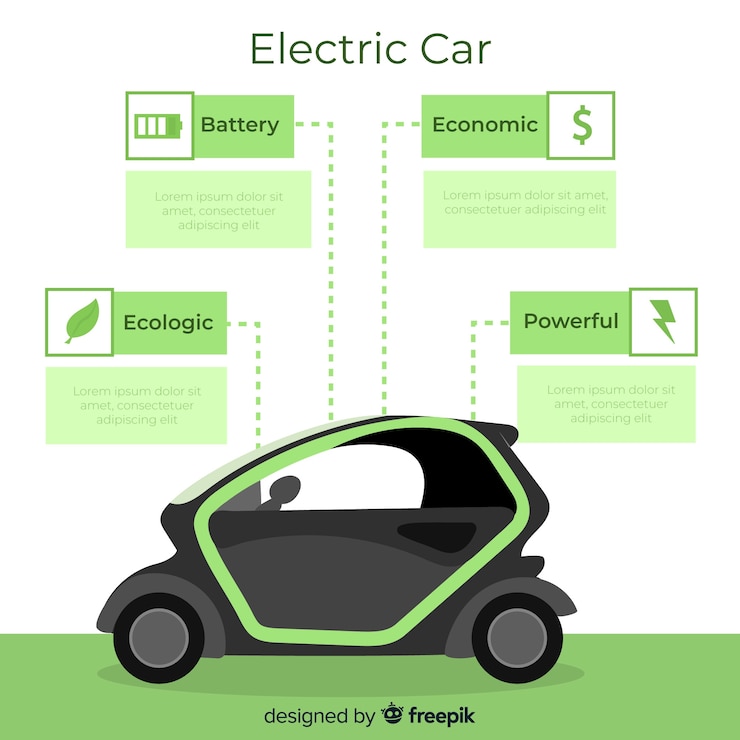 Electric Car

Battery

Lorem ipsum dolor sit amet, consectetuer adipiscing elit

Economic

$

Lorem ipsum dolor sit amet, consectetuer adipiscing elit

Ecologic

Lorem ipsum dolor sit amet, consectetuer adipiscing elit

Powerful

Lorem ipsum dolor sit amet, consectetuer adipiscing elit

designed by freepik