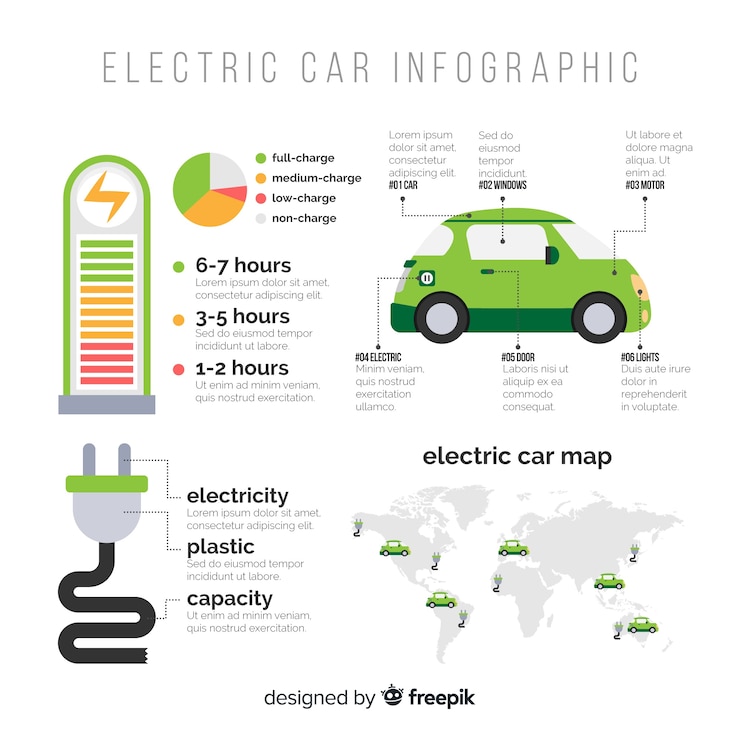 ELECTRIC CAR INFOGRAPHIC

full-charge
medium-charge
low-charge
non-charge

6-7 hours
Lorem ipsum dolor sit amet, consectetur adipiscing elit.

3-5 hours
Sed do eiusmod tempor incididunt ut labore.

1-2 hours
Ut enim ad minim veniam, quis nostrud exercitation.

Lorem ipsum dolor sit amet, consectetur adipiscing elit.
#01 CAR

Sed do eiusmod tempor incididunt.
#02 WINDOWS

Ut labore et dolore magna aliqua. Ut enim ad.
#03 MOTOR

#04 ELECTRIC
Minim veniam, quis nostrud exercitation ullamco.

#05 DOOR
Laboris nisi ut aliquip ex ea commodo consequat.

#06 LIGHTS
Duis aute irure dolor in reprehenderit in voluptate.

electricity
Lorem ipsum dolor sit amet, consectetur adipiscing elit.

plastic
Sed do eiusmod tempor incididunt ut labore.

capacity
Ut enim ad minim veniam, quis nostrud exercitation.

electric car map

designed by freepik