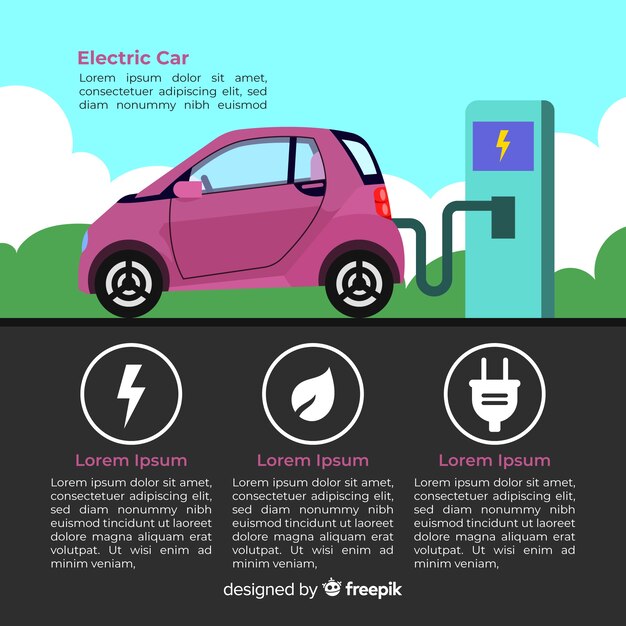 Electric Car

Lorem ipsum dolor sit amet, consectetuer adipiscing elit, sed diam nonummy nibh euismod

Lorem Ipsum

Lorem ipsum dolor sit amet, consectetuer adipiscing elit, sed diam nonummy nibh euismod tincidunt ut laoreet dolore magna aliquam erat volutpat. Ut wisi enim ad minim veniam,

Lorem Ipsum

Lorem ipsum dolor sit amet, consectetuer adipiscing elit, sed diam nonummy nibh euismod tincidunt ut laoreet dolore magna aliquam erat volutpat. Ut wisi enim ad minim veniam,

Lorem Ipsum

Lorem ipsum dolor sit amet, consectetuer adipiscing elit, sed diam nonummy nibh euismod tincidunt ut laoreet dolore magna aliquam erat volutpat. Ut wisi enim ad minim veniam,

designed by freepik