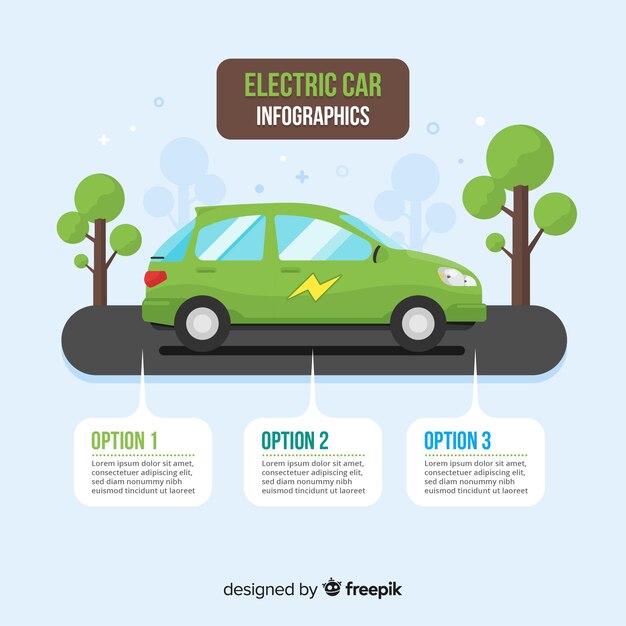 ELECTRIC CAR
INFOGRAPHICS

OPTION 1
Lorem ipsum dolor sit amet, consectetuer adipiscing elit, sed diam nonummy nibh euismod tincidunt ut laoreet

OPTION 2
Lorem ipsum dolor sit amet, consectetuer adipiscing elit, sed diam nonummy nibh euismod tincidunt ut laoreet

OPTION 3
Lorem ipsum dolor sit amet, consectetuer adipiscing elit, sed diam nonummy nibh euismod tincidunt ut laoreet

designed by freepik