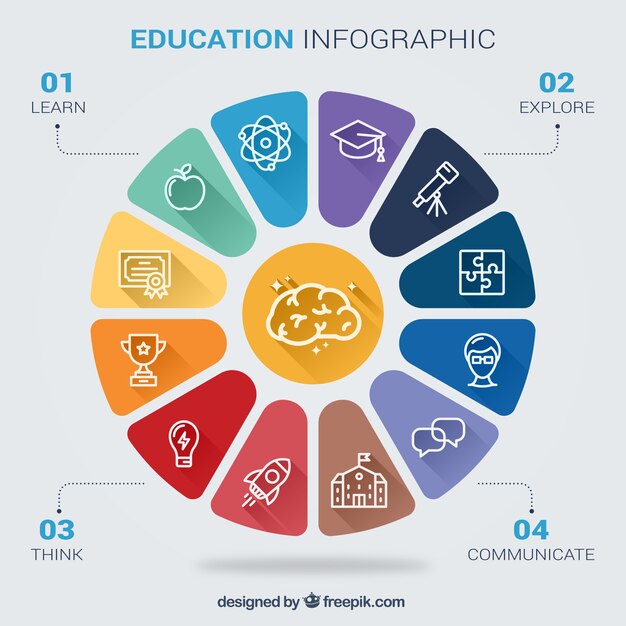 EDUCATION INFOGRAPHIC

01
LEARN

02
EXPLORE

03
THINK

04
COMMUNICATE

designed by freepik.com