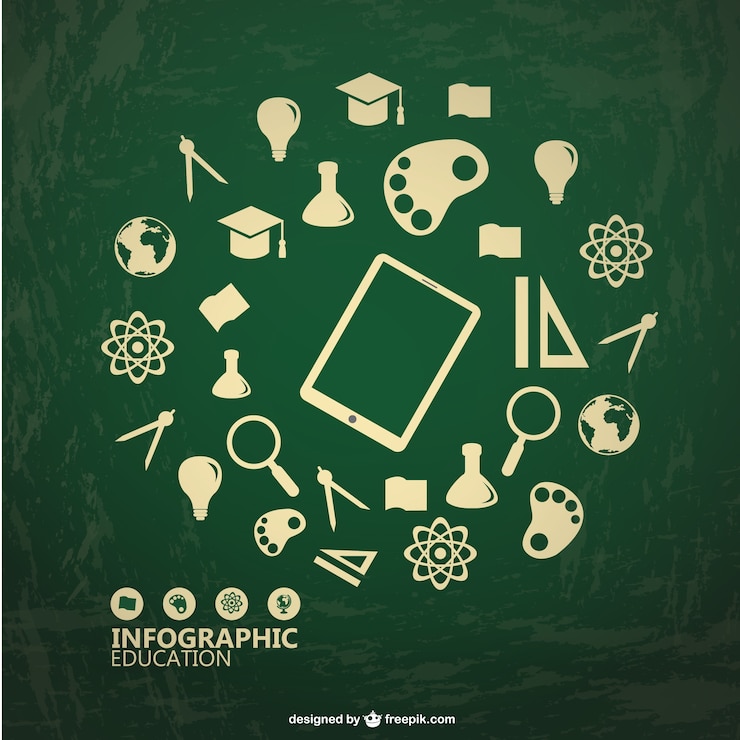 INFOGRAPHIC
EDUCATION

designed by freepik.com