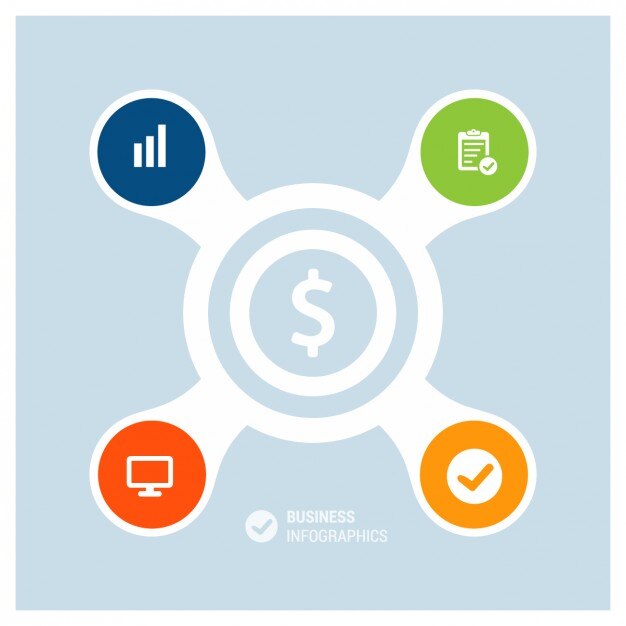 $

BUSINESS
INFOGRAPHICS