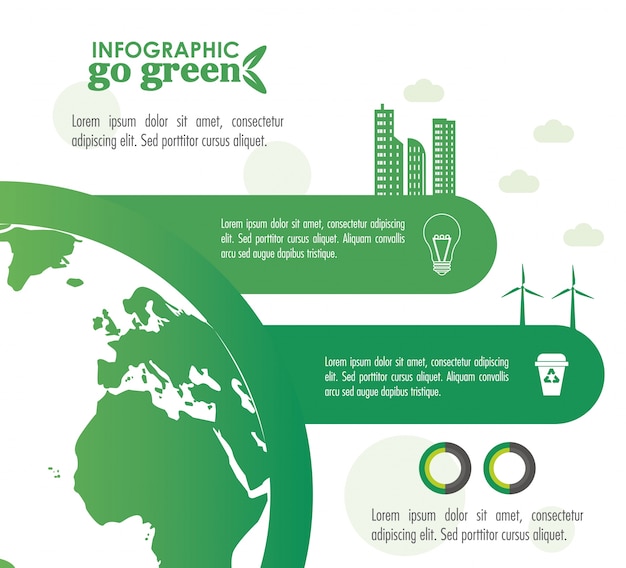 INFOGRAPHIC
go green

Lorem ipsum dolor sit amet, consectetur adipiscing elit. Sed porttitor cursus aliquet.

Lorem ipsum dolor sit amet, consectetur adipiscing elit. Sed porttitor cursus aliquet. Aliquam convallis arcu sed augue dapibus tristique.

Lorem ipsum dolor sit amet, consectetur adipiscing elit. Sed porttitor cursus aliquet. Aliquam convallis arcu sed augue dapibus tristique.

Lorem ipsum dolor sit amet, consectetur adipiscing elit. Sed porttitor cursus aliquet.