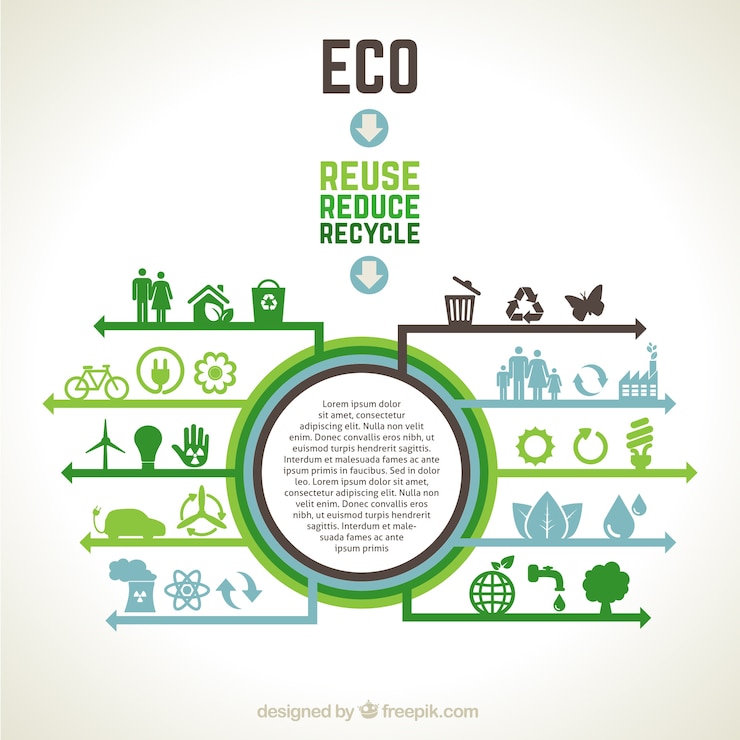 ECO

REUSE
REDUCE
RECYCLE

Lorem ipsum dolor sit amet, consectetur adipiscing elit. Nulla non velit enim. Donec convallis eros nibh, ut euismod turpis hendrerit sagittis. Interdum et malesuada fames ac ante ipsum primis in faucibus. Sed in dolor leo. Lorem ipsum dolor sit amet, consectetur adipiscing elit. Nulla non velit enim. Donec convallis eros nibh, ut euismod turpis hendrerit sagittis. Interdum et malesuada fames ac ante ipsum primis

designed by freepik.com