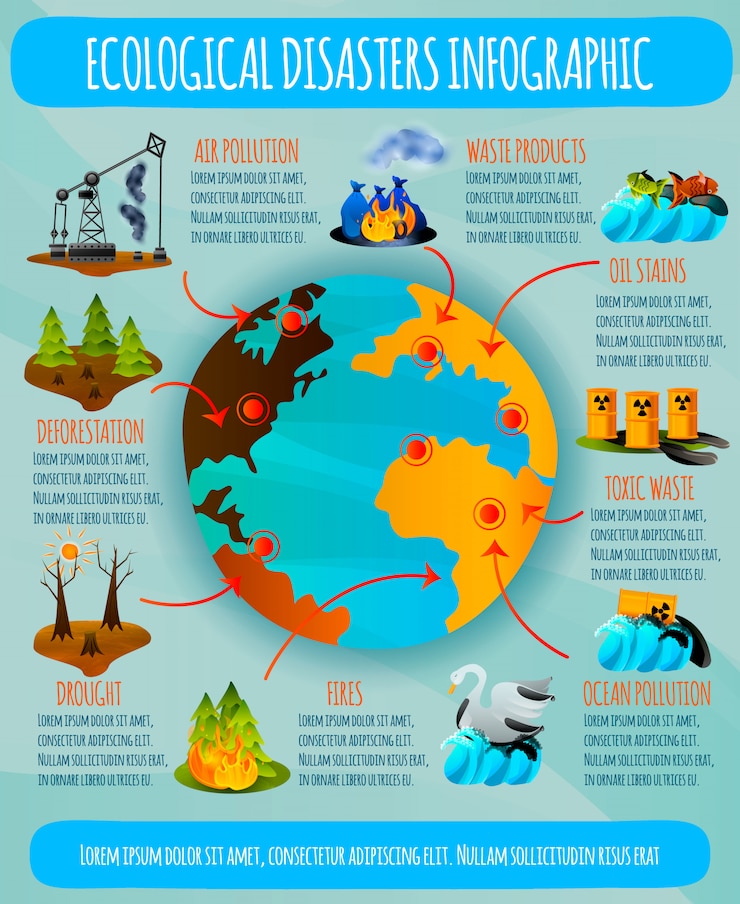 ECOLOGICAL DISASTERS INFOGRAPHIC

AIR POLLUTION
LOREM IPSUM DOLOR SIT AMET, CONSECTETUR ADIPISCING ELIT. NULLAM SOLLICITUDIN RISUS ERAT, IN ORNARE LIBERO ULTRICES EU.

WASTE PRODUCTS
LOREM IPSUM DOLOR SIT AMET, CONSECTETUR ADIPISCING ELIT. NULLAM SOLLICITUDIN RISUS ERAT, IN ORNARE LIBERO ULTRICES EU.

OIL STAINS
LOREM IPSUM DOLOR SIT AMET, CONSECTETUR ADIPISCING ELIT. NULLAM SOLLICITUDIN RISUS ERAT, IN ORNARE LIBERO ULTRICES EU.

DEFORESTATION
LOREM IPSUM DOLOR SIT AMET, CONSECTETUR ADIPISCING ELIT. NULLAM SOLLICITUDIN RISUS ERAT, IN ORNARE LIBERO ULTRICES EU.

TOXIC WASTE
LOREM IPSUM DOLOR SIT AMET, CONSECTETUR ADIPISCING ELIT. NULLAM SOLLICITUDIN RISUS ERAT, IN ORNARE LIBERO ULTRICES EU.

DROUGHT
LOREM IPSUM DOLOR SIT AMET, CONSECTETUR ADIPISCING ELIT. NULLAM SOLLICITUDIN RISUS ERAT, IN ORNARE LIBERO ULTRICES EU.

FIRES
LOREM IPSUM DOLOR SIT AMET, CONSECTETUR ADIPISCING ELIT. NULLAM SOLLICITUDIN RISUS ERAT, IN ORNARE LIBERO ULTRICES EU.

OCEAN POLLUTION
LOREM IPSUM DOLOR SIT AMET, CONSECTETUR ADIPISCING ELIT. NULLAM SOLLICITUDIN RISUS ERAT, IN ORNARE LIBERO ULTRICES EU.

LOREM IPSUM DOLOR SIT AMET, CONSECTETUR ADIPISCING ELIT. NULLAM SOLLICITUDIN RISUS ERAT