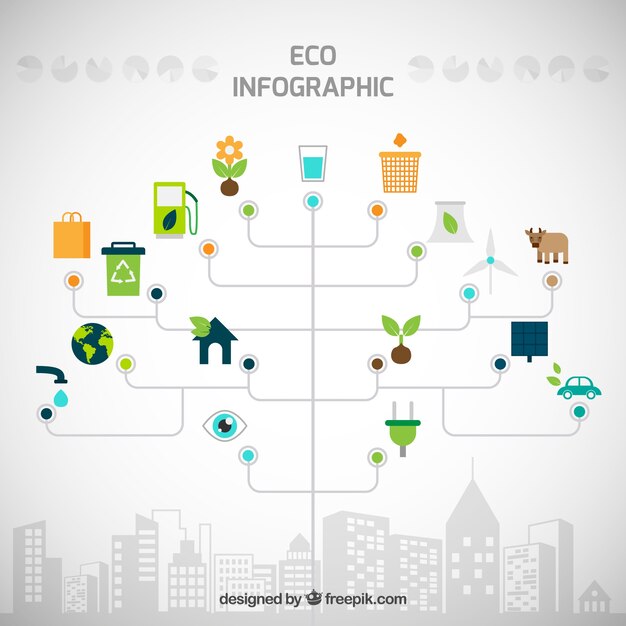 ECO
INFOGRAPHIC

designed by freepik.com