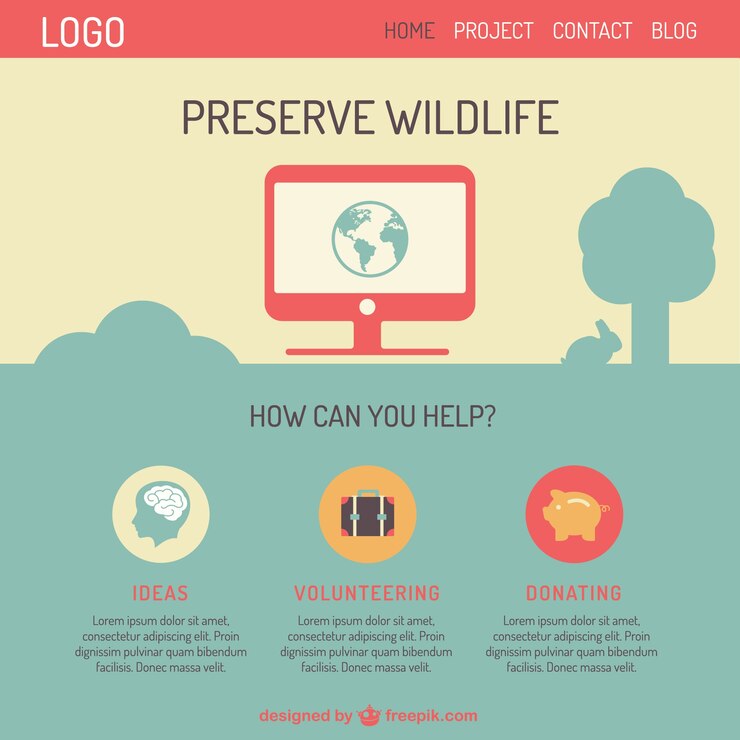 LOGO

HOME PROJECT CONTACT BLOG

PRESERVE WILDLIFE

HOW CAN YOU HELP?

IDEAS

Lorem ipsum dolor sit amet, consectetur adipiscing elit. Proin dignissim pulvinar quam bibendum facilisis. Donec massa velit.

VOLUNTEERING

Lorem ipsum dolor sit amet, consectetur adipiscing elit. Proin dignissim pulvinar quam bibendum facilisis. Donec massa velit.

DONATING

Lorem ipsum dolor sit amet, consectetur adipiscing elit. Proin dignissim pulvinar quam bibendum facilisis. Donec massa velit.

designed by freepik.com