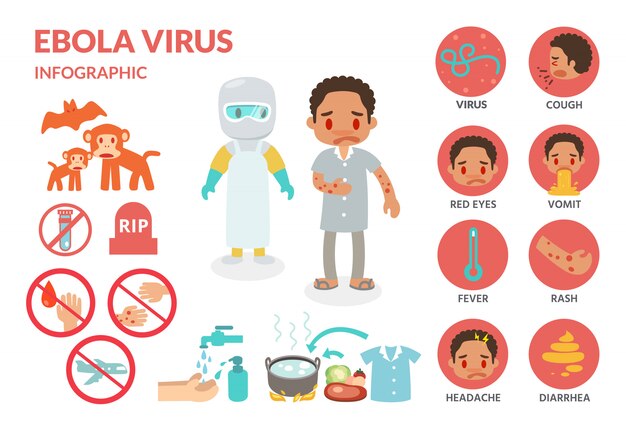 EBOLA VIRUS
INFOGRAPHIC

RIP

VIRUS
COUGH
RED EYES
VOMIT
FEVER
RASH
HEADACHE
DIARRHEA