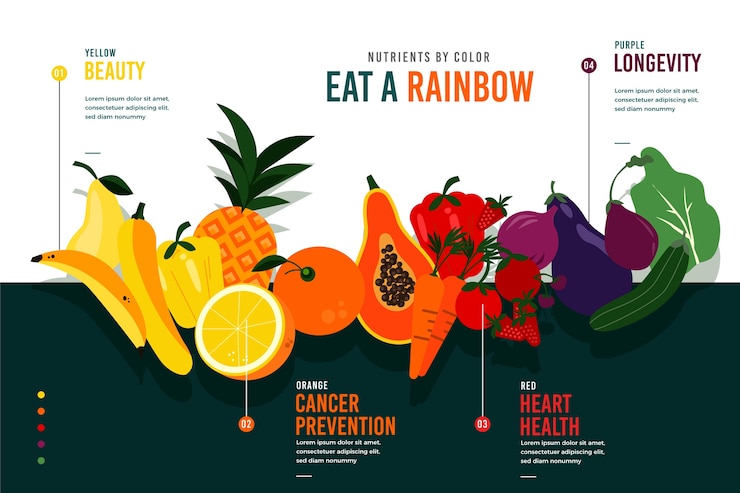 NUTRIENTS BY COLOR
EAT A RAINBOW

01
YELLOW
BEAUTY
Lorem ipsum dolor sit amet, consectetuer adipiscing elit, sed diam nonummy

04
PURPLE
LONGEVITY
Lorem ipsum dolor sit amet, consectetuer adipiscing elit, sed diam nonummy

02
ORANGE
CANCER PREVENTION
Lorem ipsum dolor sit amet, consectetuer adipiscing elit, sed diam nonummy

03
RED
HEART HEALTH
Lorem ipsum dolor sit amet, consectetuer adipiscing elit, sed diam nonummy