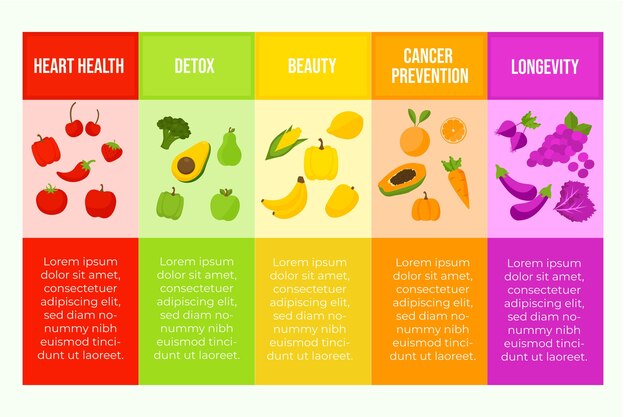 HEART HEALTH

Lorem ipsum dolor sit amet, consectetuer adipiscing elit, sed diam nonummy nibh euismod tincidunt ut laoreet.

DETOX

Lorem ipsum dolor sit amet, consectetuer adipiscing elit, sed diam nonummy nibh euismod tincidunt ut laoreet.

BEAUTY

Lorem ipsum dolor sit amet, consectetuer adipiscing elit, sed diam nonummy nibh euismod tincidunt ut laoreet.

CANCER PREVENTION

Lorem ipsum dolor sit amet, consectetuer adipiscing elit, sed diam nonummy nibh euismod tincidunt ut laoreet.

LONGEVITY

Lorem ipsum dolor sit amet, consectetuer adipiscing elit, sed diam nonummy nibh euismod tincidunt ut laoreet.