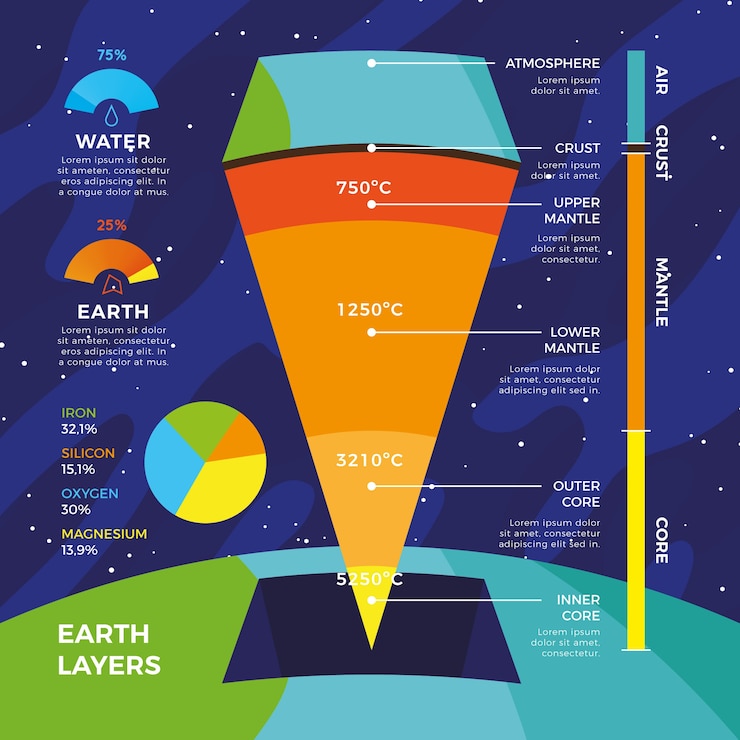 75%

WATER

Lorem ipsum sit dolor sit ameten, consectetur eros adipiscing elit. In a congue dolor at mus.

25%

EARTH

Lorem ipsum sit dolor sit ameten, consectetur eros adipiscing elit. In a congue dolor at mus.

IRON
32,1%

SILICON
15,1%

OXYGEN
30%

MAGNESIUM
13,9%

EARTH LAYERS

750°C

1250°C

3210°C

5250°C

ATMOSPHERE
Lorem ipsum dolor sit amet.

CRUST
Lorem ipsum dolor sit amet.

UPPER MANTLE
Lorem ipsum dolor sit amet, consectetur.

LOWER MANTLE
Lorem ipsum dolor sit amet, consectetur adipiscing elit sed in.

OUTER CORE
Lorem ipsum dolor sit amet, consectetur adipiscing elit sed in.

INNER CORE
Lorem ipsum dolor sit amet, consectetur.

AIR

CRUST

MANTLE

CORE