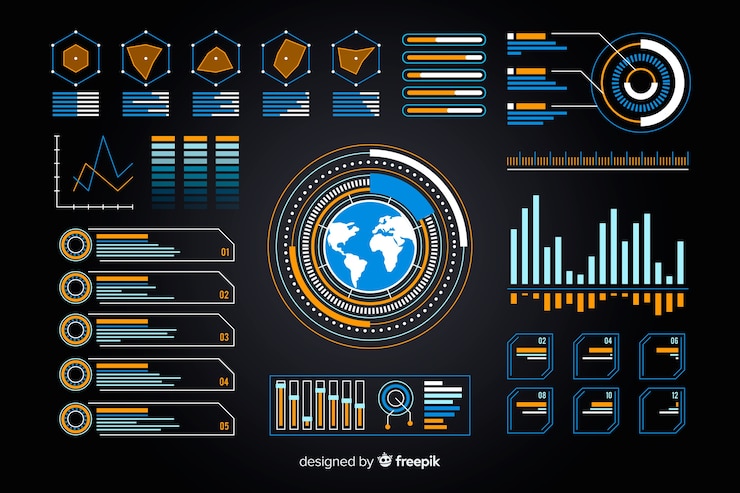 01
02
03
04
05

02
04
06
08
10
12

designed by freepik