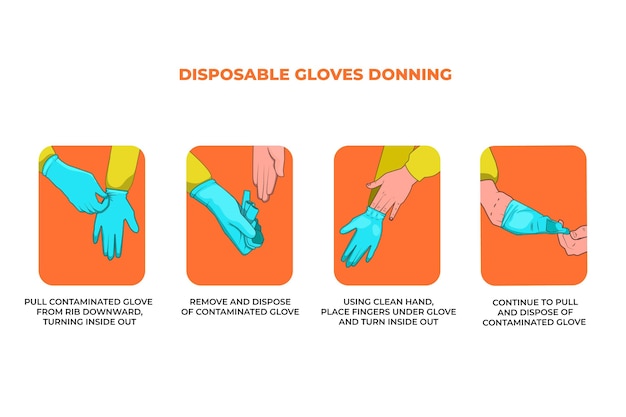 DISPOSABLE GLOVES DONNING

PULL CONTAMINATED GLOVE FROM RIB DOWNWARD, TURNING INSIDE OUT

REMOVE AND DISPOSE OF CONTAMINATED GLOVE

USING CLEAN HAND, PLACE FINGERS UNDER GLOVE AND TURN INSIDE OUT

CONTINUE TO PULL AND DISPOSE OF CONTAMINATED GLOVE