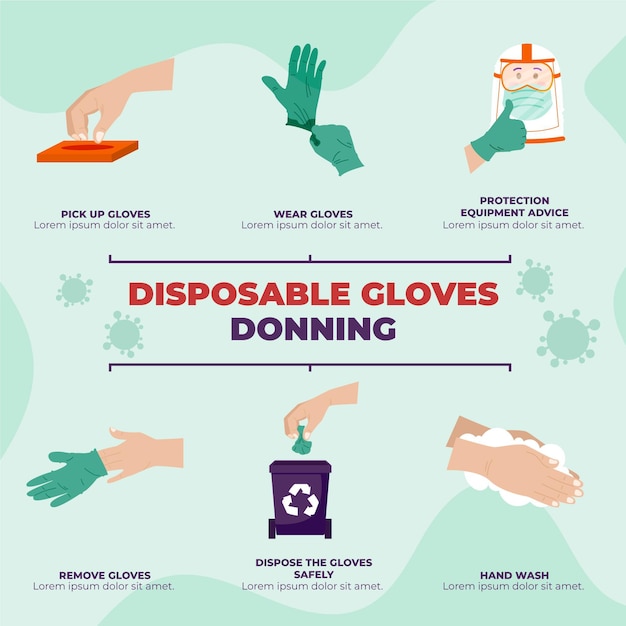 PICK UP GLOVES
Lorem ipsum dolor sit amet.

WEAR GLOVES
Lorem ipsum dolor sit amet.

PROTECTION EQUIPMENT ADVICE
Lorem ipsum dolor sit amet.

DISPOSABLE GLOVES
DONNING

REMOVE GLOVES
Lorem ipsum dolor sit amet.

DISPOSE THE GLOVES SAFELY
Lorem ipsum dolor sit amet.

HAND WASH
Lorem ipsum dolor sit amet.