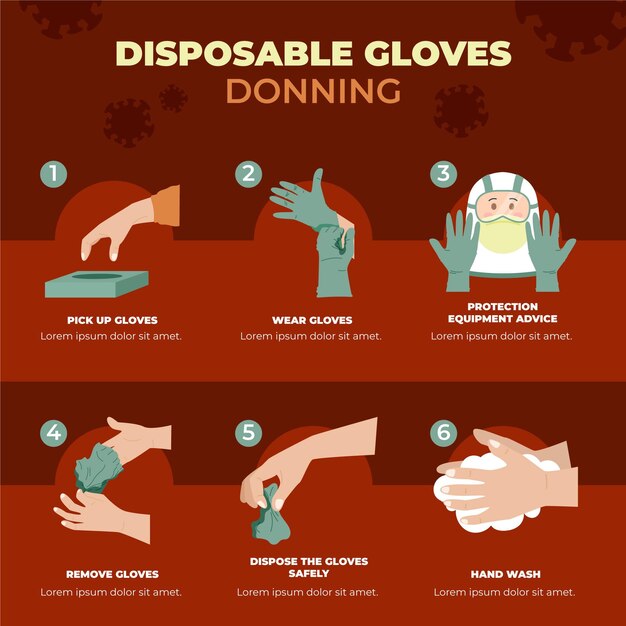 DISPOSABLE GLOVES
DONNING

1
PICK UP GLOVES
Lorem ipsum dolor sit amet.

2
WEAR GLOVES
Lorem ipsum dolor sit amet.

3
PROTECTION EQUIPMENT ADVICE
Lorem ipsum dolor sit amet.

4
REMOVE GLOVES
Lorem ipsum dolor sit amet.

5
DISPOSE THE GLOVES SAFELY
Lorem ipsum dolor sit amet.

6
HAND WASH
Lorem ipsum dolor sit amet.