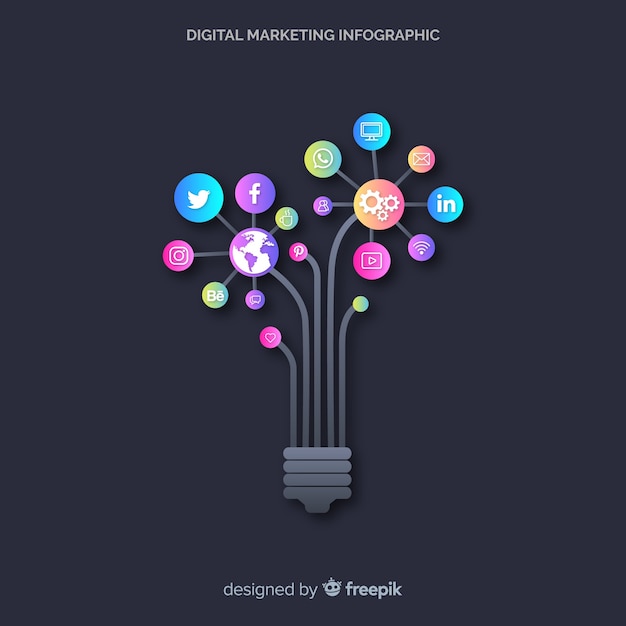 DIGITAL MARKETING INFOGRAPHIC

f

in

Bē

designed by freepik