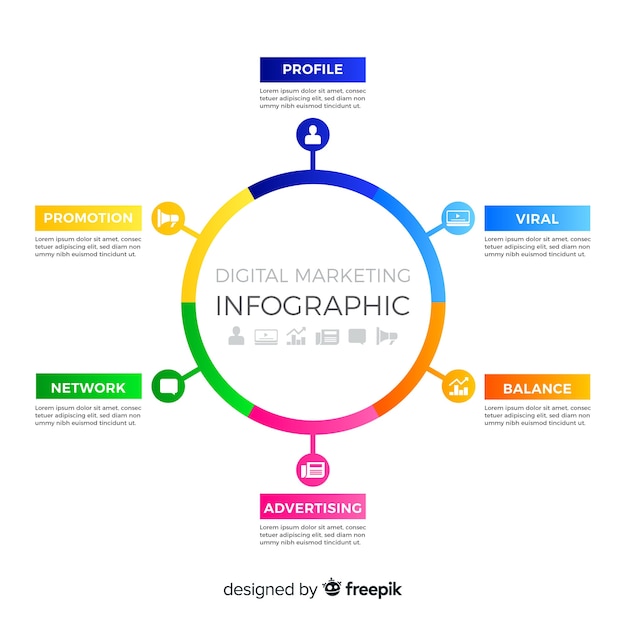 PROFILE

Lorem ipsum dolor sit amet, consec tetuer adipiscing elit, sed diam non ummy nibh euismod tincidunt ut.

PROMOTION

Lorem ipsum dolor sit amet, consec tetuer adipiscing elit, sed diam non ummy nibh euismod tincidunt ut.

VIRAL

Lorem ipsum dolor sit amet, consec tetuer adipiscing elit, sed diam non ummy nibh euismod tincidunt ut.

DIGITAL MARKETING
INFOGRAPHIC

NETWORK

Lorem ipsum dolor sit amet, consec tetuer adipiscing elit, sed diam non ummy nibh euismod tincidunt ut.

BALANCE

Lorem ipsum dolor sit amet, consec tetuer adipiscing elit, sed diam non ummy nibh euismod tincidunt ut.

ADVERTISING

Lorem ipsum dolor sit amet, consec tetuer adipiscing elit, sed diam non ummy nibh euismod tincidunt ut.

designed by freepik