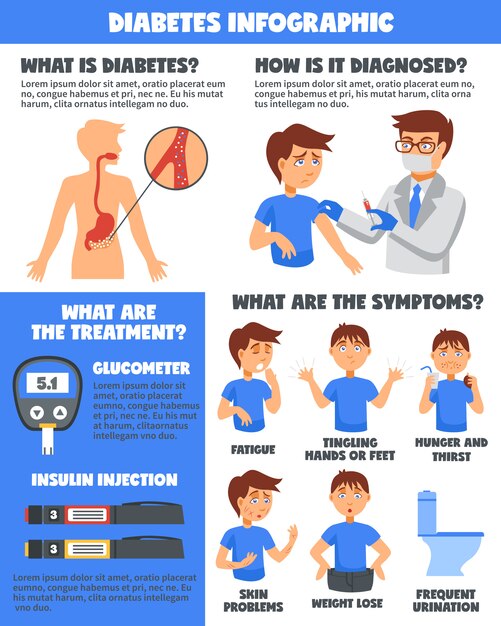 DIABETES INFOGRAPHIC

WHAT IS DIABETES?

Lorem ipsum dolor sit amet, oratio placerat eum no, congue habemus et pri, nec ne. Eu his mutat harum, clita ornatus intellegam no duo.

HOW IS IT DIAGNOSED?

Lorem ipsum dolor sit amet, oratio placerat eum no, congue habemus et pri, his mutat harum, clita orna tus intellegam no duo.

WHAT ARE THE TREATMENT?

5.1

GLUCOMETER

Lorem ipsum dolor sit amet, oratio placerat eumno, congue habemus et pri, nec ne. Eu his mut at harum, clitaornatus intellegam vno duo.

INSULIN INJECTION

3

3

Lorem ipsum dolor sit amet, oratio placerat eumno, congue habemus et pri, nec ne. Eu his mutat harum, clita ornatus intellegam vno duo.

WHAT ARE THE SYMPTOMS?

FATIGUE

TINGLING HANDS OR FEET

HUNGER AND THIRST

SKIN PROBLEMS

WEIGHT LOSE

FREQUENT URINATION