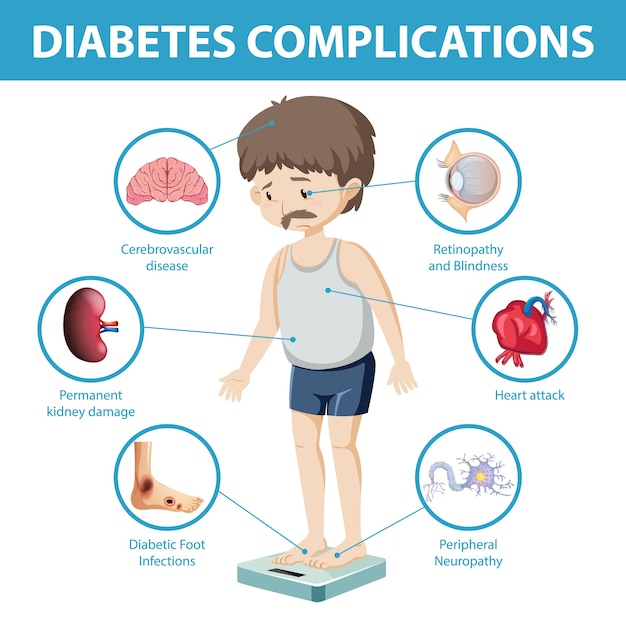 DIABETES COMPLICATIONS

Cerebrovascular disease

Retinopathy and Blindness

Permanent kidney damage

Heart attack

Diabetic Foot Infections

Peripheral Neuropathy