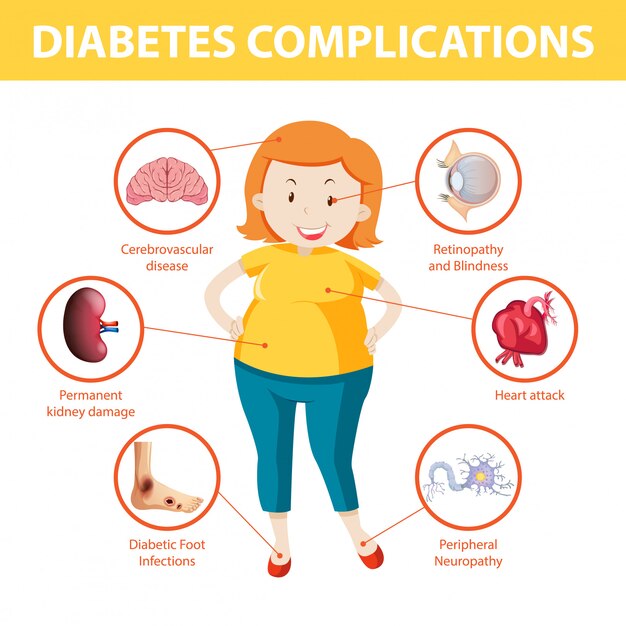 DIABETES COMPLICATIONS

Cerebrovascular disease

Retinopathy and Blindness

Permanent kidney damage

Heart attack

Diabetic Foot Infections

Peripheral Neuropathy