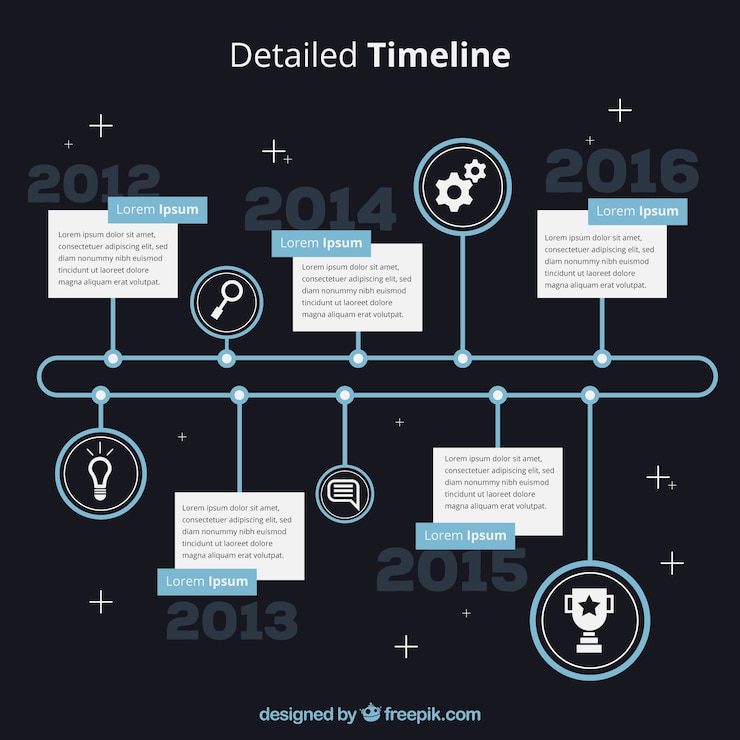 Detailed Timeline

2012

Lorem Ipsum

Lorem ipsum dolor sit amet, consectetuer adipiscing elit, sed diam nonummy nibh euismod tincidunt ut laoreet dolore magna aliquam erat volutpat.

2014

Lorem Ipsum

Lorem ipsum dolor sit amet, consectetuer adipiscing elit, sed diam nonummy nibh euismod tincidunt ut laoreet dolore magna aliquam erat volutpat.

2016

Lorem Ipsum

Lorem ipsum dolor sit amet, consectetuer adipiscing elit, sed diam nonummy nibh euismod tincidunt ut laoreet dolore magna aliquam erat volutpat.

Lorem ipsum dolor sit amet, consectetuer adipiscing elit, sed diam nonummy nibh euismod tincidunt ut laoreet dolore magna aliquam erat volutpat.

Lorem Ipsum

2013

Lorem ipsum dolor sit amet, consectetuer adipiscing elit, sed diam nonummy nibh euismod tincidunt ut laoreet dolore magna aliquam erat volutpat.

Lorem Ipsum

2015

designed by freepik.com