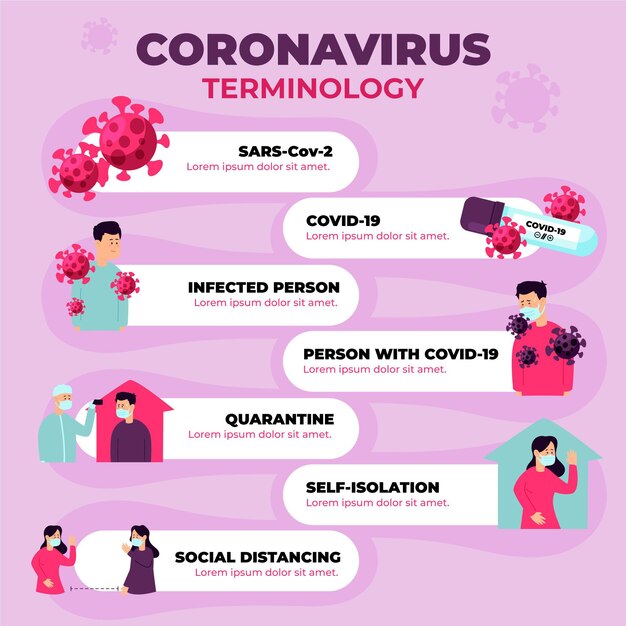 CORONAVIRUS
TERMINOLOGY

SARS-Cov-2
Lorem ipsum dolor sit amet.

COVID-19
Lorem ipsum dolor sit amet.

COVID-19

INFECTED PERSON
Lorem ipsum dolor sit amet.

PERSON WITH COVID-19
Lorem ipsum dolor sit amet.

QUARANTINE
Lorem ipsum dolor sit amet.

SELF-ISOLATION
Lorem ipsum dolor sit amet.

SOCIAL DISTANCING
Lorem ipsum dolor sit amet.