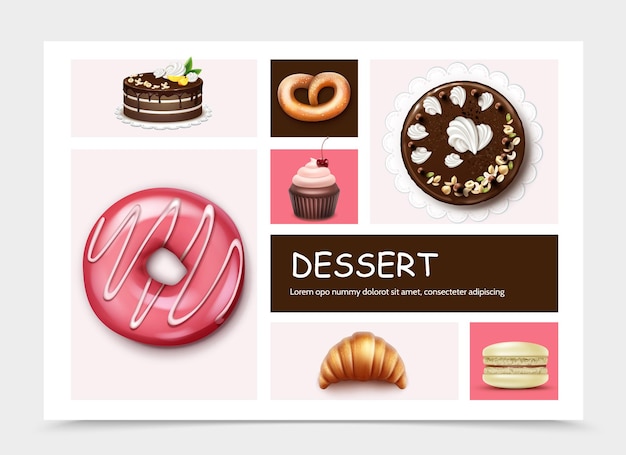 DESSERT

Lorem opo nummy dolorot sit amet, consecteter adipiscing