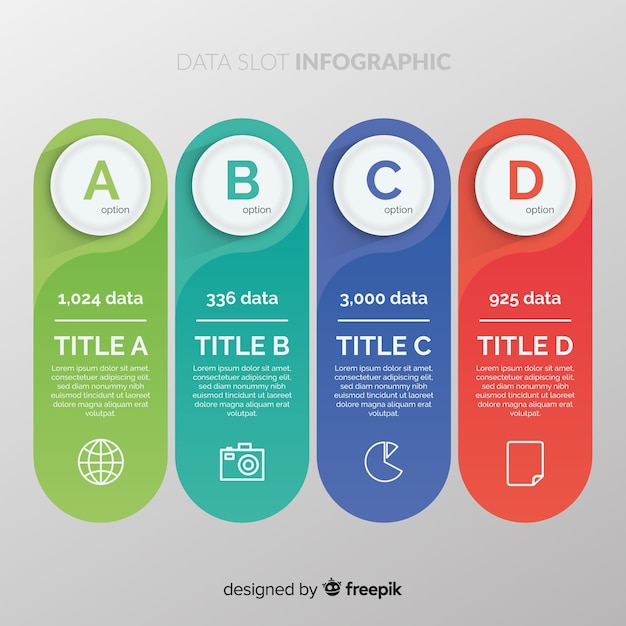 DATA SLOT INFOGRAPHIC

A
option

1,024 data

TITLE A

Lorem ipsum dolor sit amet, consectetuer adipiscing elit, sed diam nonummy nibh euismod tincidunt ut laoreet dolore magna aliquam erat volutpat.

B
option

336 data

TITLE B

Lorem ipsum dolor sit amet, consectetuer adipiscing elit, sed diam nonummy nibh euismod tincidunt ut laoreet dolore magna aliquam erat volutpat.

C
option

3,000 data

TITLE C

Lorem ipsum dolor sit amet, consectetuer adipiscing elit, sed diam nonummy nibh euismod tincidunt ut laoreet dolore magna aliquam erat volutpat.

D
option

925 data

TITLE D

Lorem ipsum dolor sit amet, consectetuer adipiscing elit, sed diam nonummy nibh euismod tincidunt ut laoreet dolore magna aliquam erat volutpat.

designed by freepik