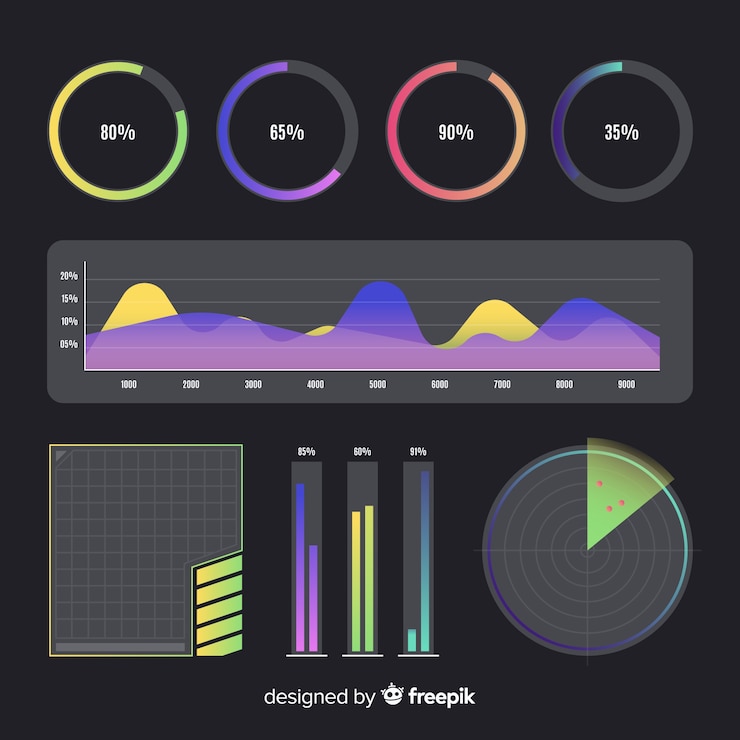 80%

65%

90%

35%

20%
15%
10%
05%

1000 2000 3000 4000 5000 6000 7000 8000 9000

85%
60%
91%

designed by freepik