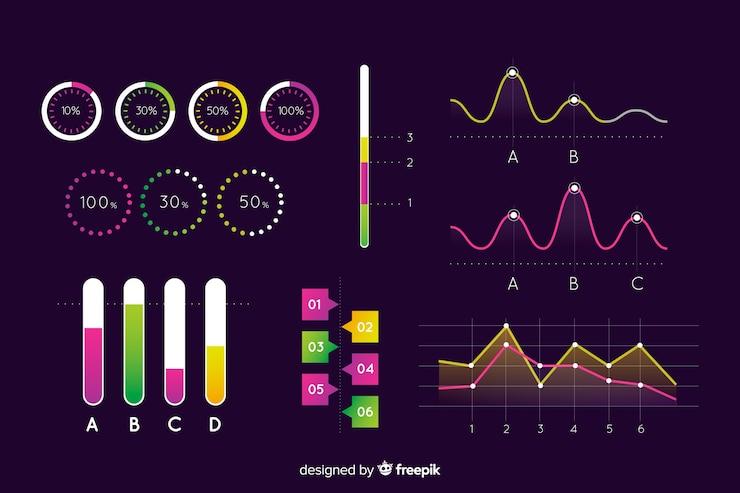 10%
30%
50%
100%

100%
30%
50%

3
2
1

A B

A B C

A B C D

01
02
03
04
05
06

1 2 3 4 5 6

designed by freepik