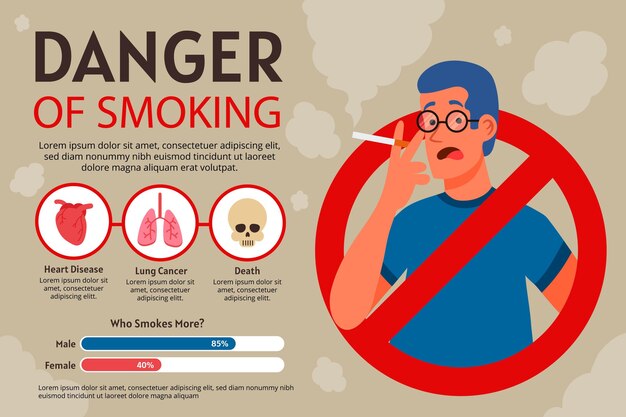 DANGER
OF SMOKING

Lorem ipsum dolor sit amet, consectetuer adipiscing elit, sed diam nonummy nibh euismod tincidunt ut laoreet dolore magna aliquam erat volutpat.

Heart Disease
Lorem ipsum dolor sit amet, consectetuer adipiscing elitt.

Lung Cancer
Lorem ipsum dolor sit amet, consectetuer adipiscing elitt.

Death
Lorem ipsum dolor sit amet, consectetuer adipiscing elitt.

Who Smokes More?

Male 85%

Female 40%

Lorem ipsum dolor sit amet, consectetuer adipiscing elit, sed diam nonummy nibh euismod tincidunt ut laoreet dolore magna aliquam