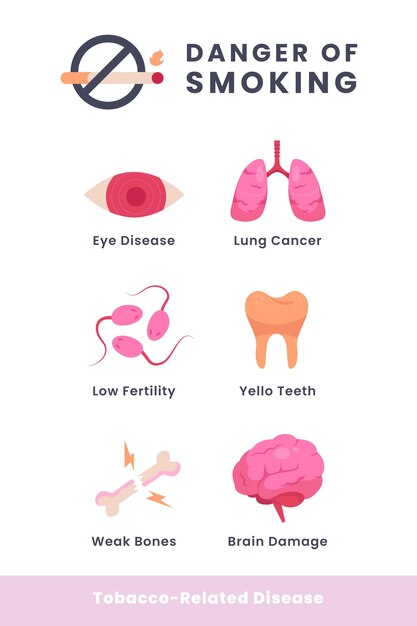 DANGER OF SMOKING

Eye Disease

Lung Cancer

Low Fertility

Yello Teeth

Weak Bones

Brain Damage

Tobacco-Related Disease