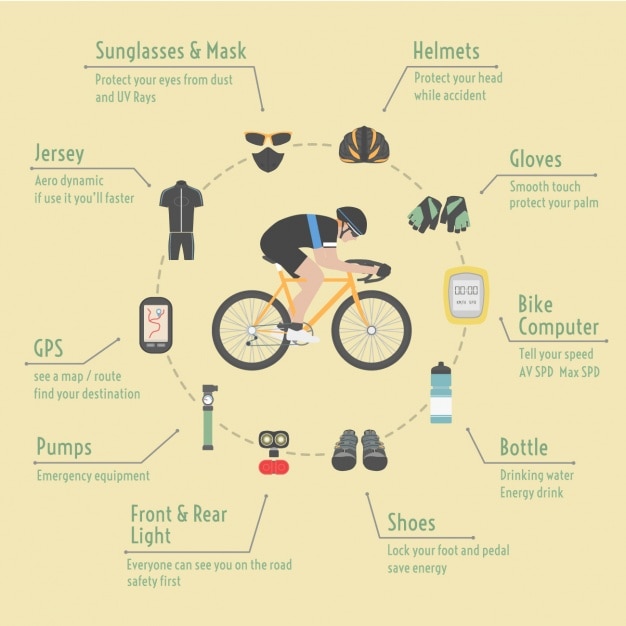 Sunglasses & Mask
Protect your eyes from dust and UV Rays

Helmets
Protect your head while accident

Jersey
Aero dynamic if use it you'll faster

Gloves
Smooth touch protect your palm

00:00
KM/H SPD

Bike Computer
Tell your speed AV SPD Max SPD

GPS
see a map / route find your destination

Pumps
Emergency equipment

Bottle
Drinking water Energy drink

Front & Rear Light
Everyone can see you on the road safety first

Shoes
Lock your foot and pedal save energy