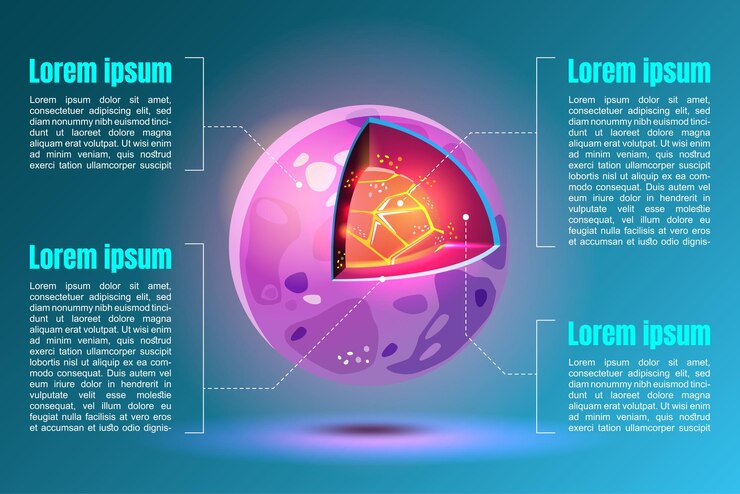 Lorem ipsum

Lorem ipsum dolor sit amet, consectetuer adipiscing elit, sed diam nonummy nibh euismod tincidunt ut laoreet dolore magna aliquam erat volutpat. Ut wisi enim ad minim veniam, quis nostrud exerci tation ullamcorper suscipit

Lorem ipsum

Lorem ipsum dolor sit amet, consectetuer adipiscing elit, sed diam nonummy nibh euismod tincidunt ut laoreet dolore magna aliquam erat volutpat. Ut wisi enim ad minim veniam, quis nostrud exerci tation ullamcorper suscipit lobortis nisl ut aliquip ex ea commodo consequat. Duis autem vel eum iriure dolor in hendrerit in vulputate velit esse molestie consequat, vel illum dolore eu feugiat nulla facilisis at vero eros et accumsan et iusto odio dignis-

Lorem ipsum

Lorem ipsum dolor sit amet, consectetuer adipiscing elit, sed diam nonummy nibh euismod tincidunt ut laoreet dolore magna aliquam erat volutpat. Ut wisi enim ad minim veniam, quis nostrud exerci tation ullamcorper suscipit lobortis nisl ut aliquip ex ea commodo consequat. Duis autem vel eum iriure dolor in hendrerit in vulputate velit esse molestie consequat, vel illum dolore eu feugiat nulla facilisis at vero eros et accumsan et iusto odio dignis-

Lorem ipsum

Lorem ipsum dolor sit amet, consectetuer adipiscing elit, sed diam nonummy nibh euismod tincidunt ut laoreet dolore magna aliquam erat volutpat. Ut wisi enim ad minim veniam, quis nostrud exerci tation ullamcorper suscipit