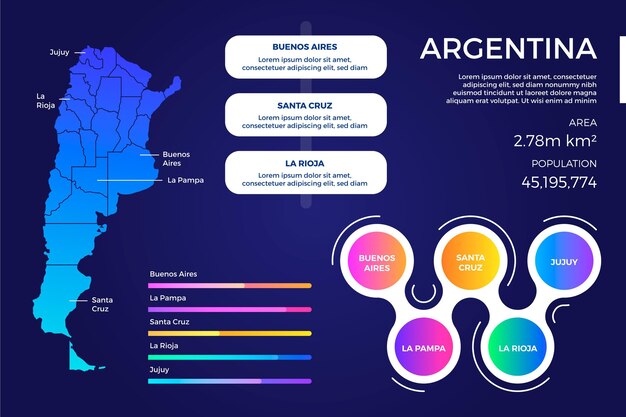 Jujuy

La Rioja

Buenos Aires

La Pampa

Santa Cruz

BUENOS AIRES
Lorem ipsum dolor sit amet, consectetuer adipiscing elit, sed diam

SANTA CRUZ
Lorem ipsum dolor sit amet, consectetuer adipiscing elit, sed diam

LA RIOJA
Lorem ipsum dolor sit amet, consectetuer adipiscing elit, sed diam

ARGENTINA

Lorem ipsum dolor sit amet, consectetuer adipiscing elit, sed diam nonummy nibh euismod tincidunt ut laoreet dolore magna aliquam erat volutpat. Ut wisi enim ad minim

AREA
2.78m km²

POPULATION
45,195,774

Buenos Aires

La Pampa

Santa Cruz

La Rioja

Jujuy

BUENOS AIRES

SANTA CRUZ

JUJUY

LA PAMPA

LA RIOJA