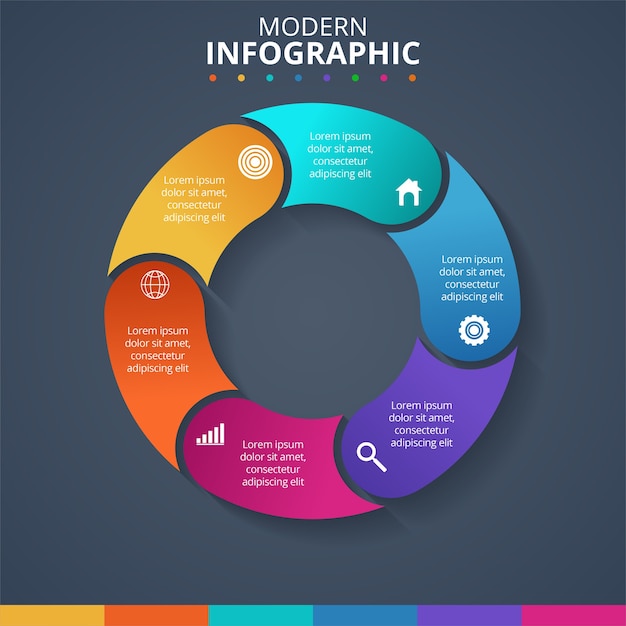 MODERN
INFOGRAPHIC

Lorem ipsum dolor sit amet, consectetur adipiscing elit

Lorem ipsum dolor sit amet, consectetur adipiscing elit

Lorem ipsum dolor sit amet, consectetur adipiscing elit

Lorem ipsum dolor sit amet, consectetur adipiscing elit

Lorem ipsum dolor sit amet, consectetur adipiscing elit

Lorem ipsum dolor sit amet, consectetur adipiscing elit