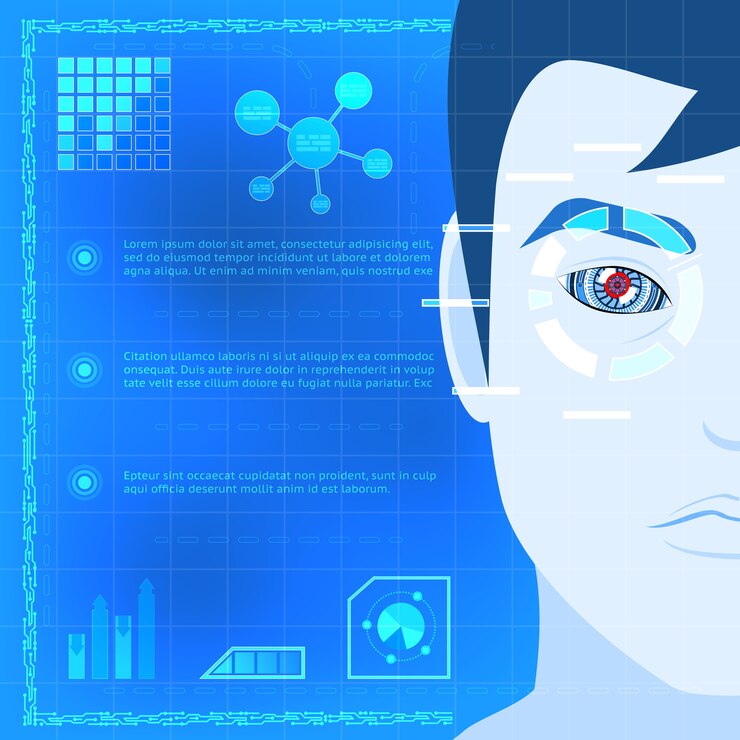 Lorem ipsum dolor sit amet, consectetur adipisicing elit, sed do eiusmod tempor incididunt ut labore et dolorem agna aliqua. Ut enim ad minim veniam, quis nostrud exe

Citation ullamco laboris ni si ut aliquip ex ea commodoc onsequat. Duis aute irure dolor in reprehenderit in volup tate velit esse cillum dolore eu fugiat nulla pariatur. Exc

Epteur sint occaecat cupidatat non proident, sunt in culp aqui officia deserunt mollit anim id est laborum.