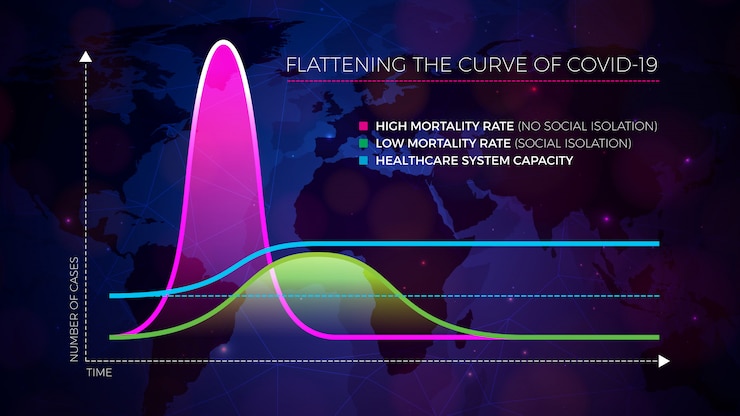 FLATTENING THE CURVE OF COVID-19

HIGH MORTALITY RATE (NO SOCIAL ISOLATION)
LOW MORTALITY RATE (SOCIAL ISOLATION)
HEALTHCARE SYSTEM CAPACITY

NUMBER OF CASES

TIME