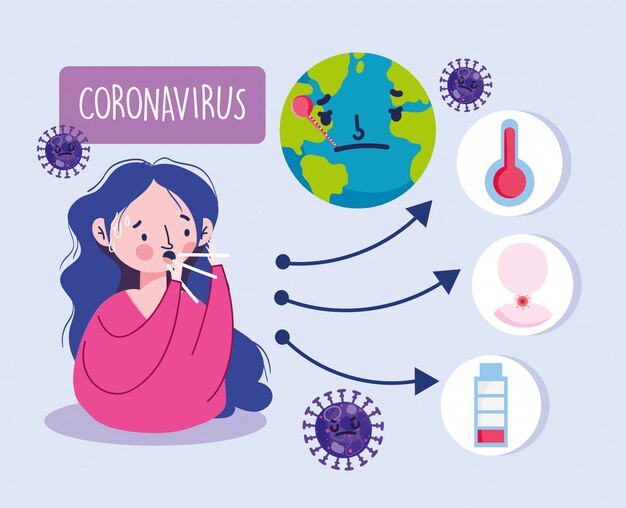 CORONAVIRUS