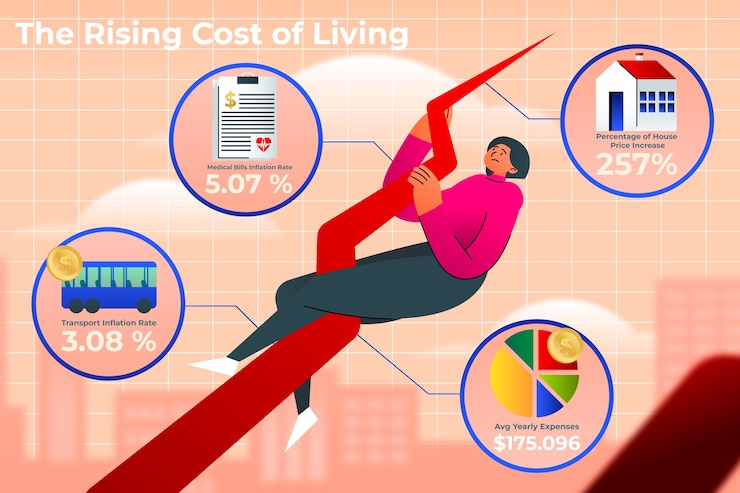 The Rising Cost of Living

Medical Bills Inflation Rate
5.07 %

Percentage of House Price Increase
257%

Transport Inflation Rate
3.08 %

Avg Yearly Expenses
$175.096